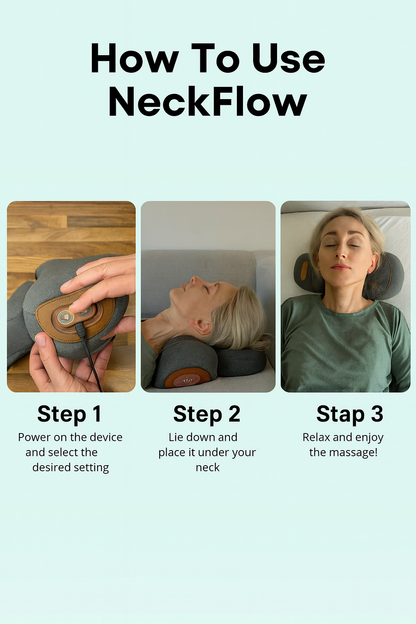 How To Use NeckFlow

Step 1

Power on the device and select the desired setting

Step 2

Lie down and place it under your neck

Stap 3

Relax and enjoy the massage!