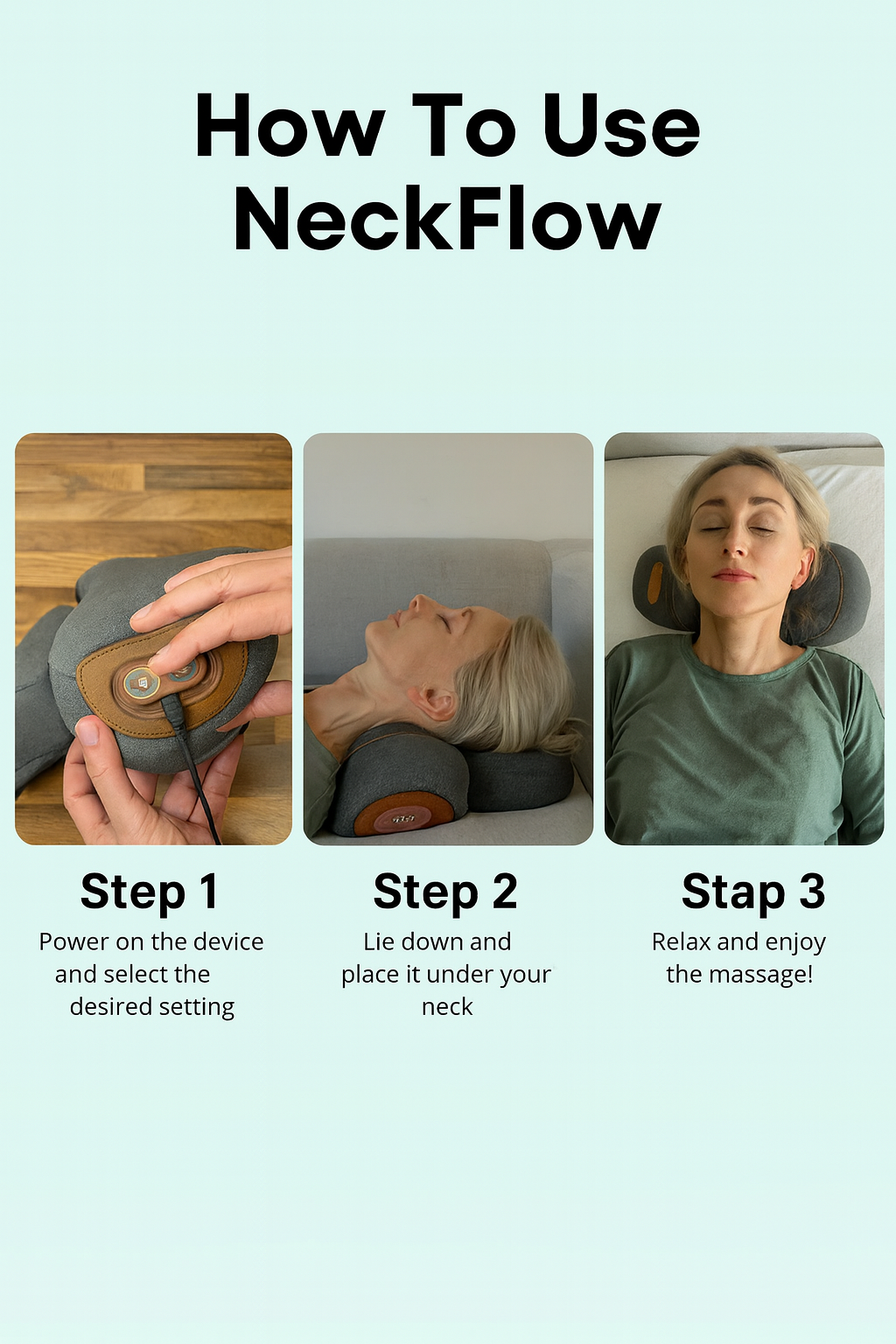 How To Use NeckFlow

Step 1
Power on the device and select the desired setting

Step 2
Lie down and place it under your neck

Stap 3
Relax and enjoy the massage!